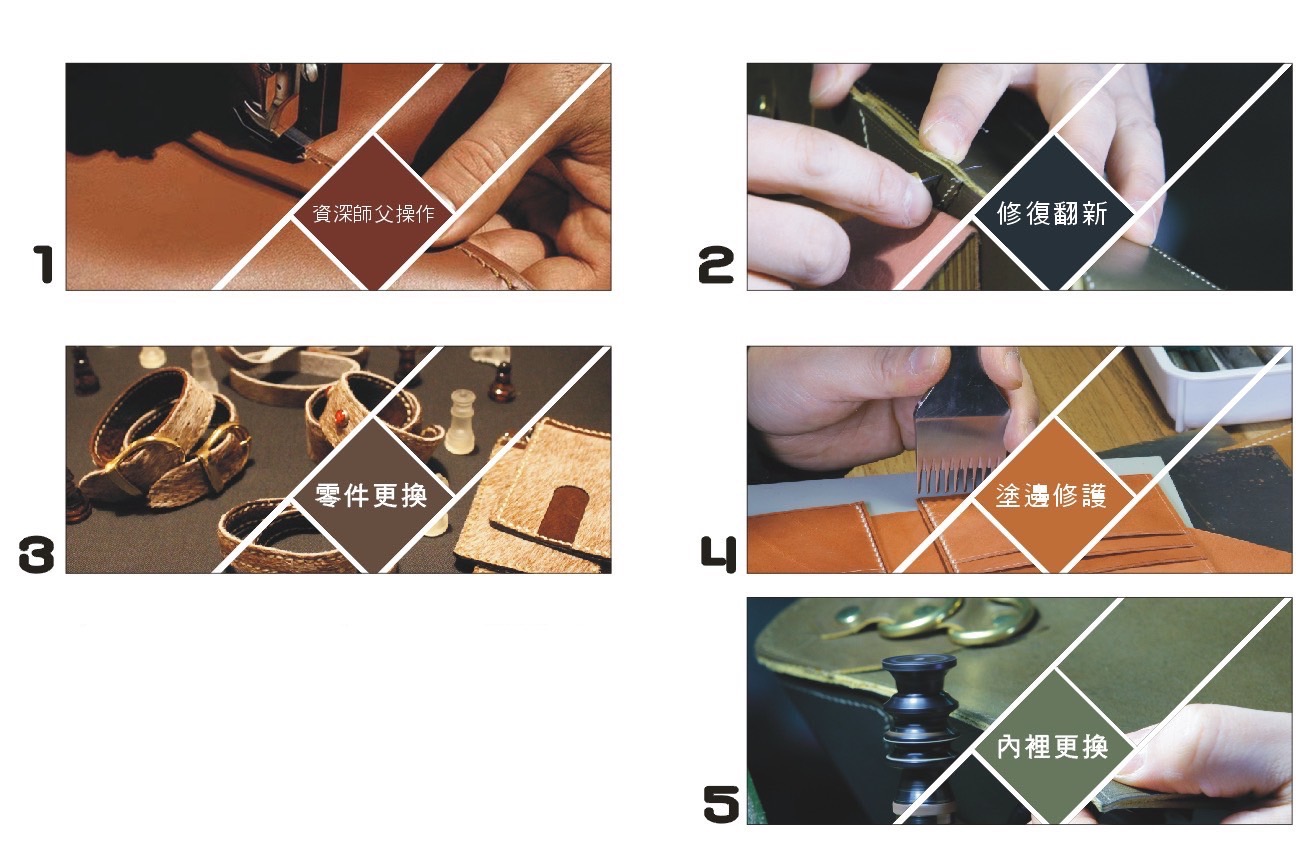 1
資深師父操作

2
修復翻新

3
零件更換

4
塗邊修護

5
內裡更換